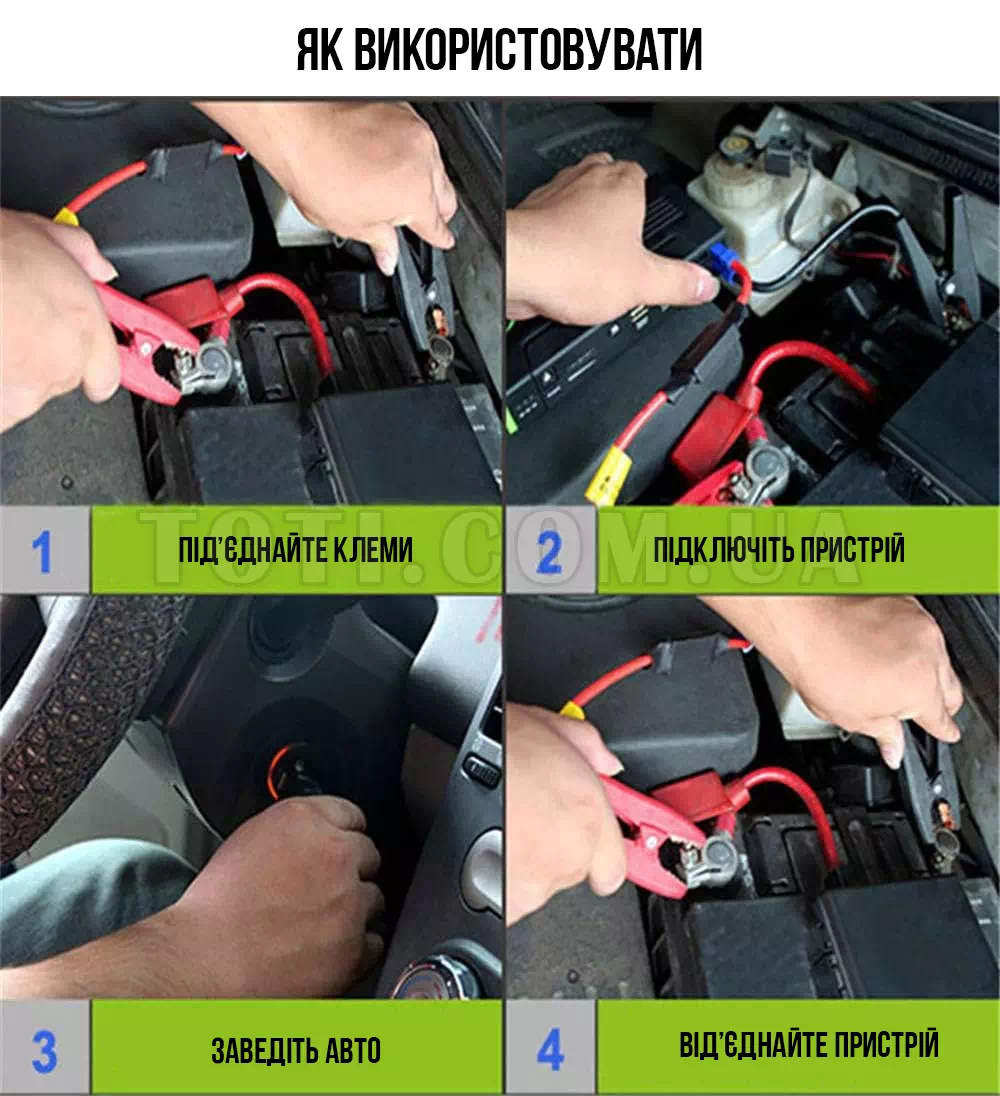 ЯК ВИКОРИСТОВУВАТИ

1 ПІД'ЄДНАЙТЕ КЛЕМИ

2 ПІДКЛЮЧІТЬ ПРИСТРІЙ

TOTI.COM.UA

3 ЗАВЕДІТЬ АВТО

4 ВІД'ЄДНАЙТЕ ПРИСТРІЙ